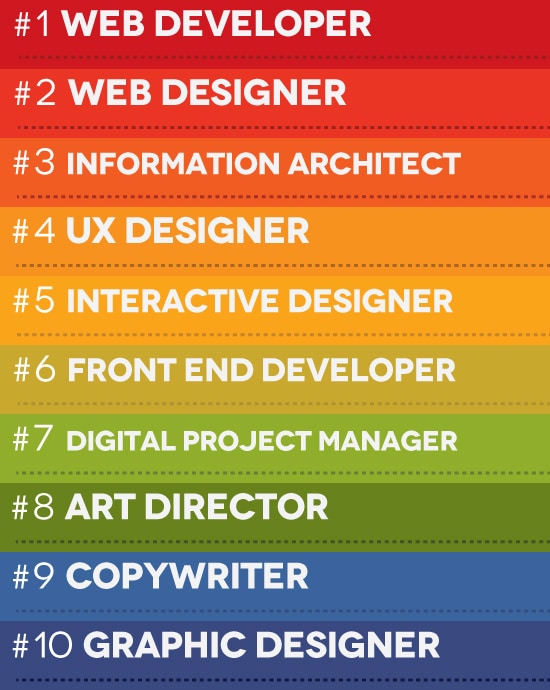 #1 WEB DEVELOPER

#2 WEB DESIGNER

#3 INFORMATION ARCHITECT

#4 UX DESIGNER

#5 INTERACTIVE DESIGNER

#6 FRONT END DEVELOPER

#7 DIGITAL PROJECT MANAGER

#8 ART DIRECTOR

#9 COPYWRITER

#10 GRAPHIC DESIGNER